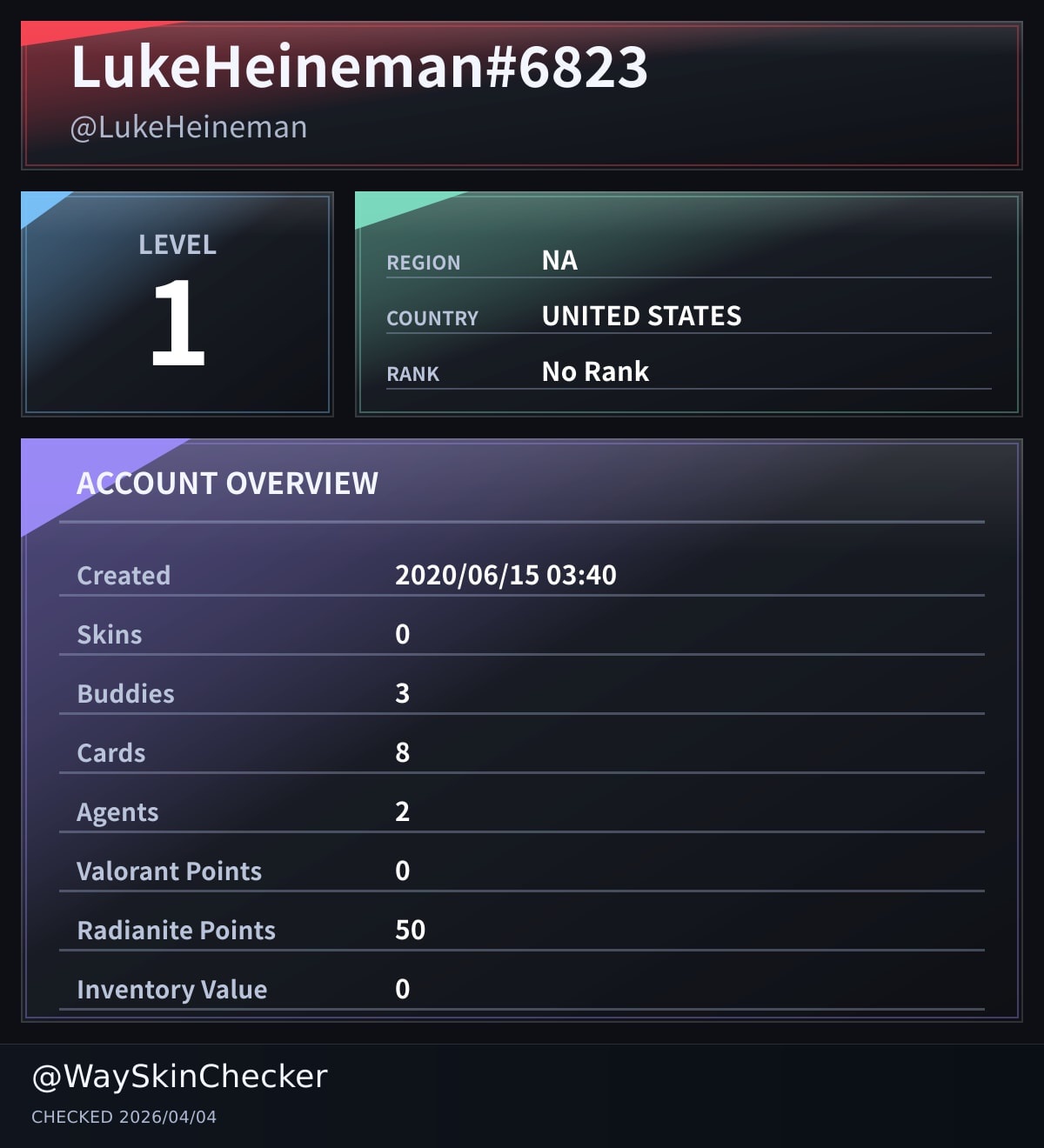 LukeHeineman#6823
@LukeHeineman

LEVEL
1

| REGION | NA |
|---|---|
| COUNTRY | UNITED STATES |
| RANK | No Rank |

ACCOUNT OVERVIEW

| Created | 2020/06/15 03:40 |
|---|---|
| Skins | 0 |
| Buddies | 3 |
| Cards | 8 |
| Agents | 2 |
| Valorant Points | 0 |
| Radianite Points | 50 |
| Inventory Value | 0 |

@WaySkinChecker
CHECKED 2026/04/04