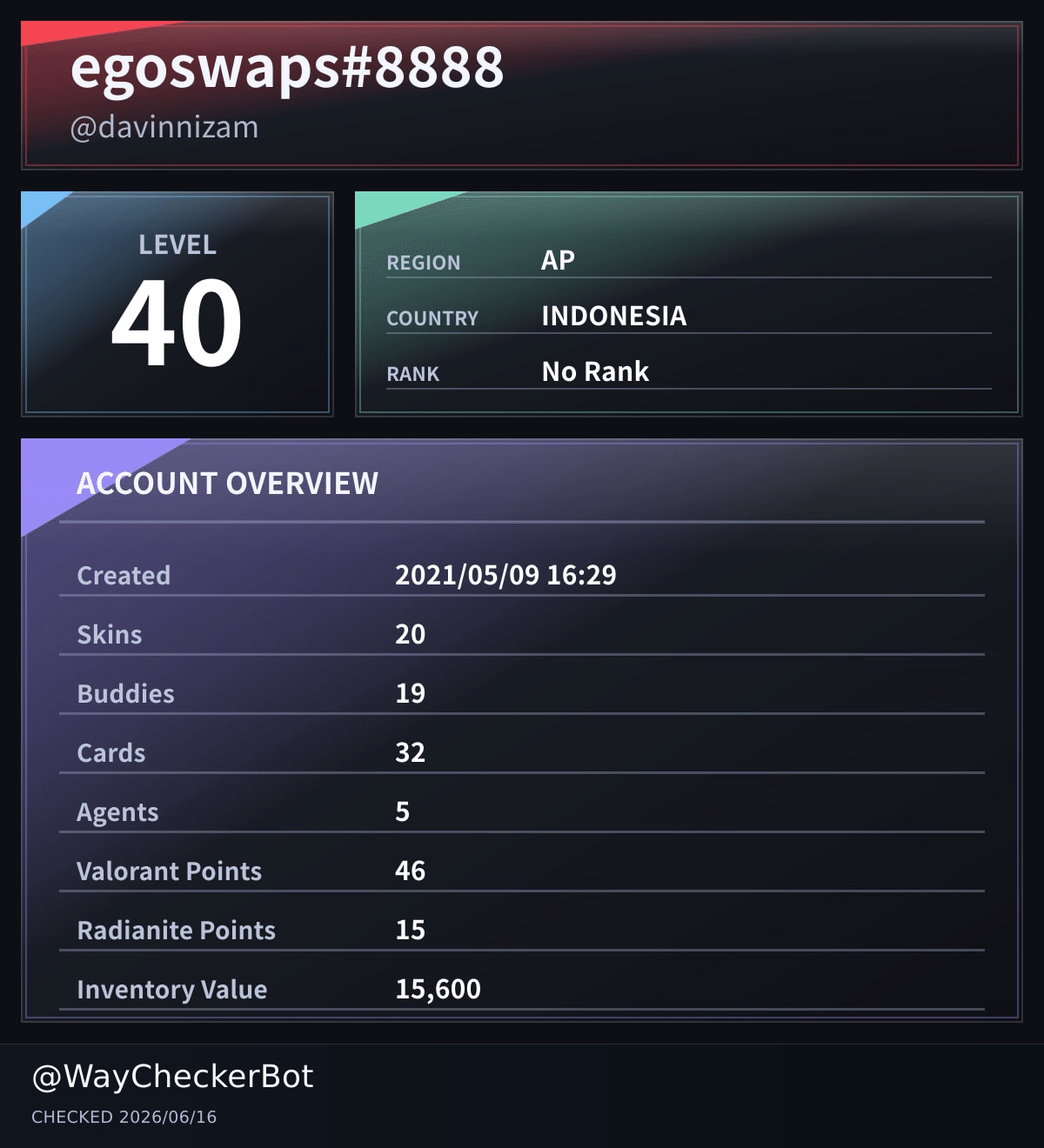 egoswaps#8888
@davinnizam

LEVEL
40

| REGION | AP |
|---|---|
| COUNTRY | INDONESIA |
| RANK | No Rank |

ACCOUNT OVERVIEW

| Created | 2021/05/09 16:29 |
|---|---|
| Skins | 20 |
| Buddies | 19 |
| Cards | 32 |
| Agents | 5 |
| Valorant Points | 46 |
| Radianite Points | 15 |
| Inventory Value | 15,600 |

@WayCheckerBot
CHECKED 2026/06/16