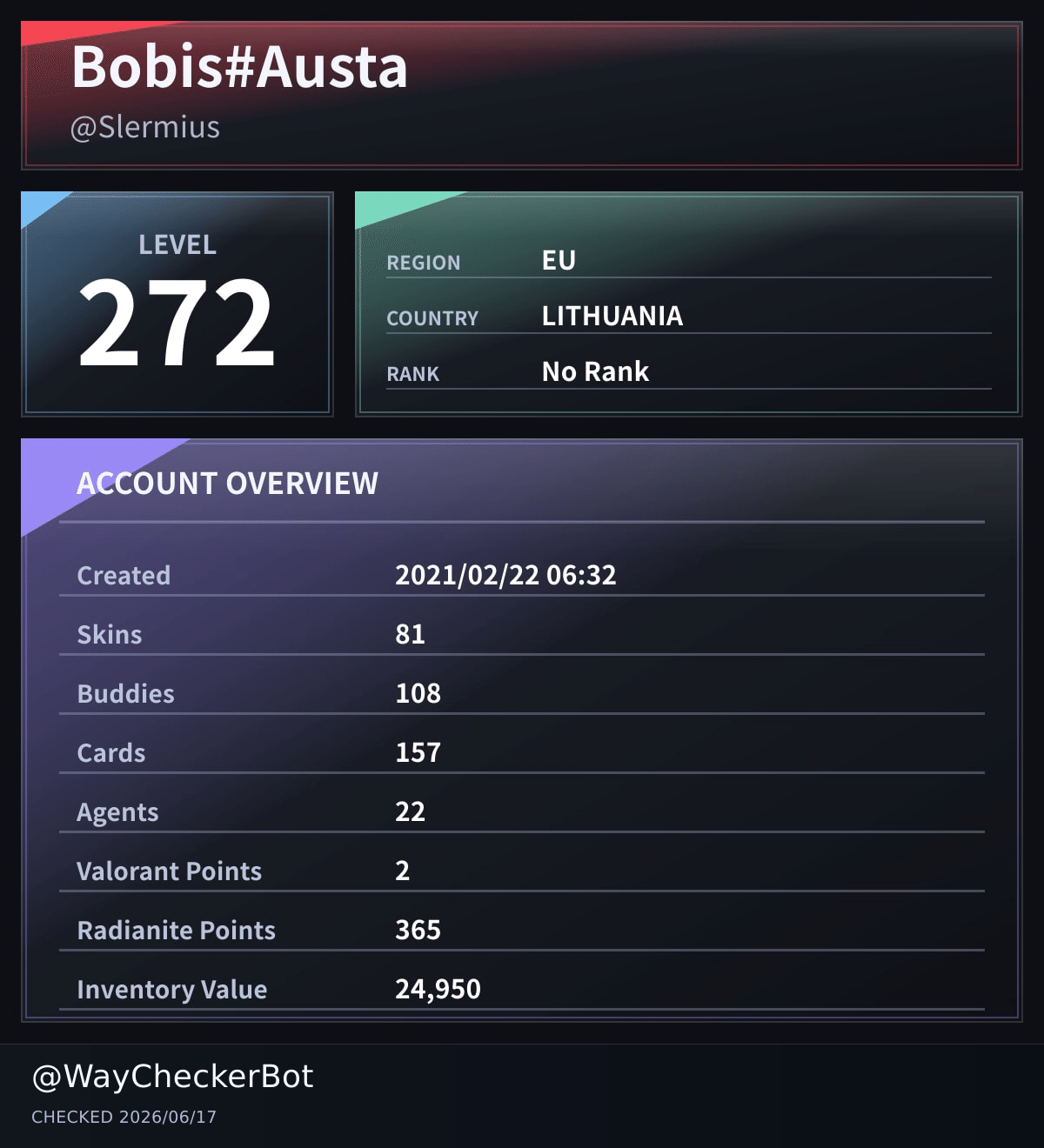 Bobis#Austa
@Slermius

LEVEL
272

| REGION | EU |
|---|---|
| COUNTRY | LITHUANIA |
| RANK | No Rank |

ACCOUNT OVERVIEW

| Created | 2021/02/22 06:32 |
|---|---|
| Skins | 81 |
| Buddies | 108 |
| Cards | 157 |
| Agents | 22 |
| Valorant Points | 2 |
| Radianite Points | 365 |
| Inventory Value | 24,950 |

@WayCheckerBot
CHECKED 2026/06/17